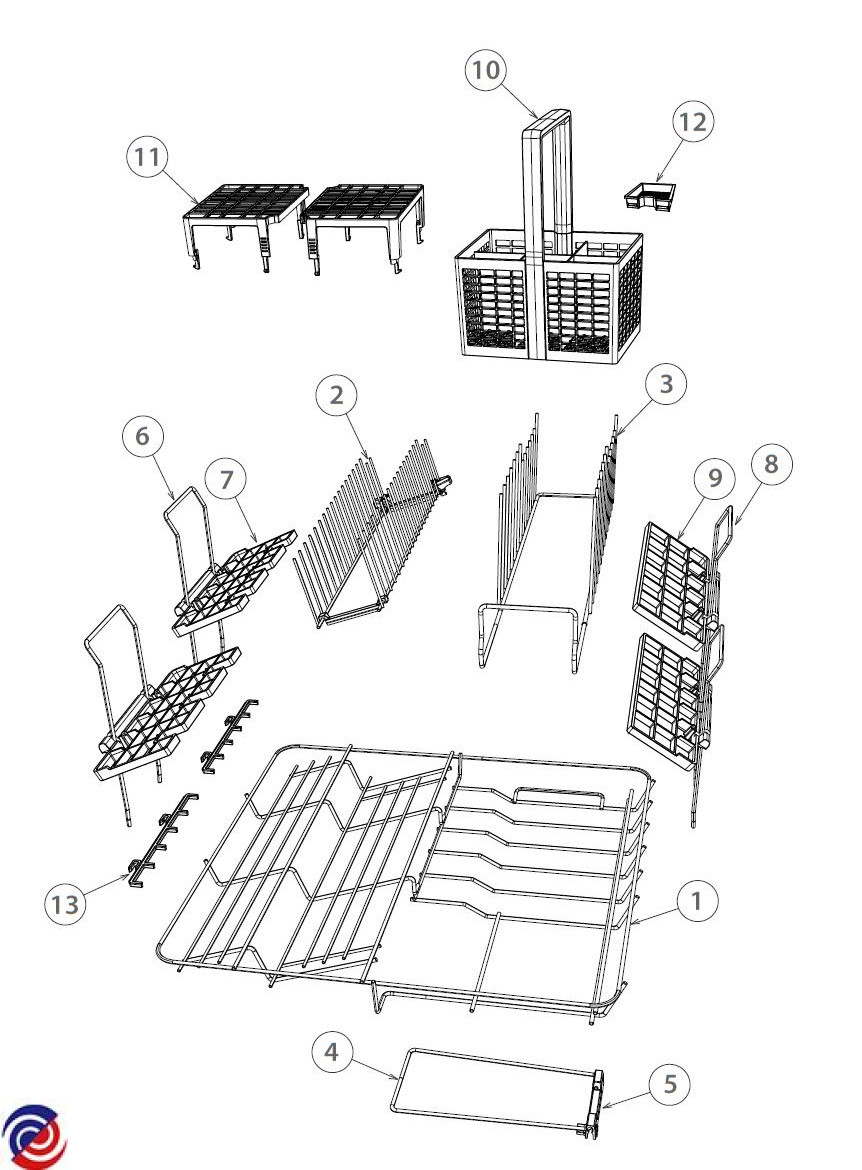 10
12
11
2
3
6
7
9
8
13
1
4
5